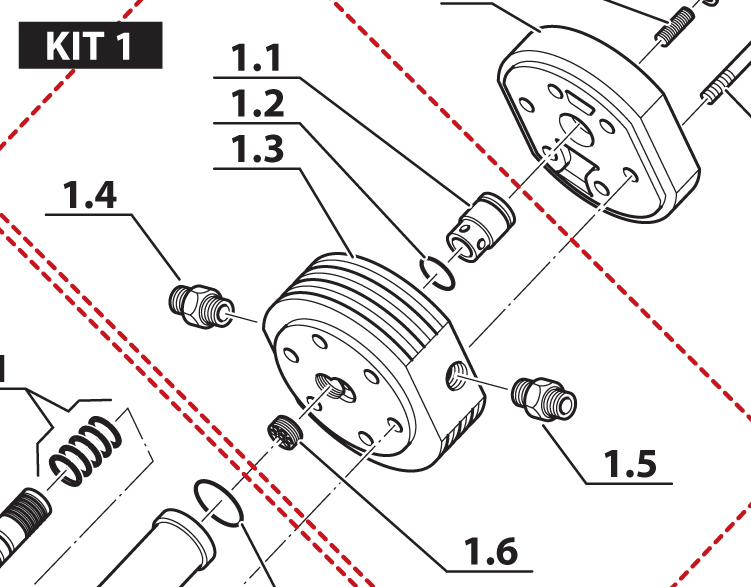 KIT 1

1.1

1.2

1.3

1.4

1.5

1.6